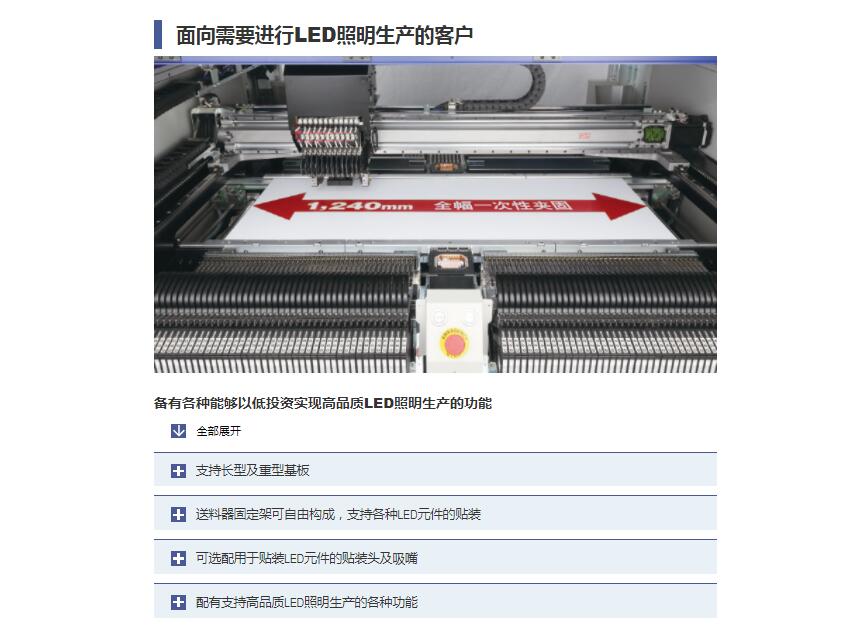 面向需要进行LED照明生产的客户

1,240mm 全幅一次性夹固

备有各种能够以低投资实现高品质LED照明生产的功能

全部展开

支持长型及重型基板

送料器固定架可自由构成，支持各种LED元件的贴装

可选配用于贴装LED元件的贴装头及吸嘴

配有支持高品质LED照明生产的各种功能